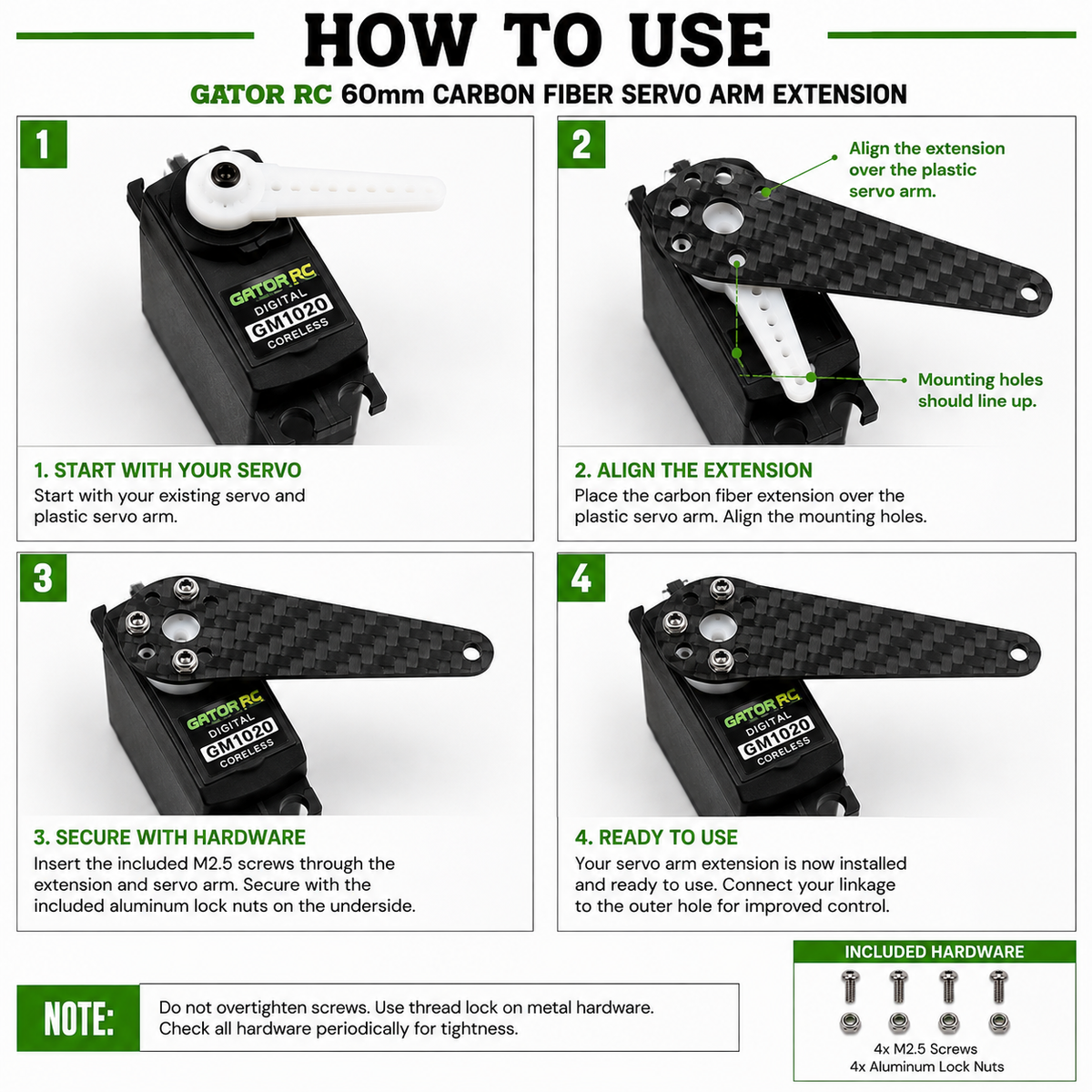 HOW TO USE

GATOR RC 60mm CARBON FIBER SERVO ARM EXTENSION

1

GATOR RC
DIGITAL
GM1020
CORELESS

1. START WITH YOUR SERVO
Start with your existing servo and plastic servo arm.

2

Align the extension over the plastic servo arm.

Mounting holes should line up.

2. ALIGN THE EXTENSION
Place the carbon fiber extension over the plastic servo arm. Align the mounting holes.

3

GATOR RC
DIGITAL
GM1020
CORELESS

3. SECURE WITH HARDWARE
Insert the included M2.5 screws through the extension and servo arm. Secure with the included aluminum lock nuts on the underside.

4

GATOR RC
DIGITAL
GM1020
CORELESS

4. READY TO USE
Your servo arm extension is now installed and ready to use. Connect your linkage to the outer hole for improved control.

NOTE:
Do not overtighten screws. Use thread lock on metal hardware. Check all hardware periodically for tightness.

INCLUDED HARDWARE
4x M2.5 Screws
4x Aluminum Lock Nuts