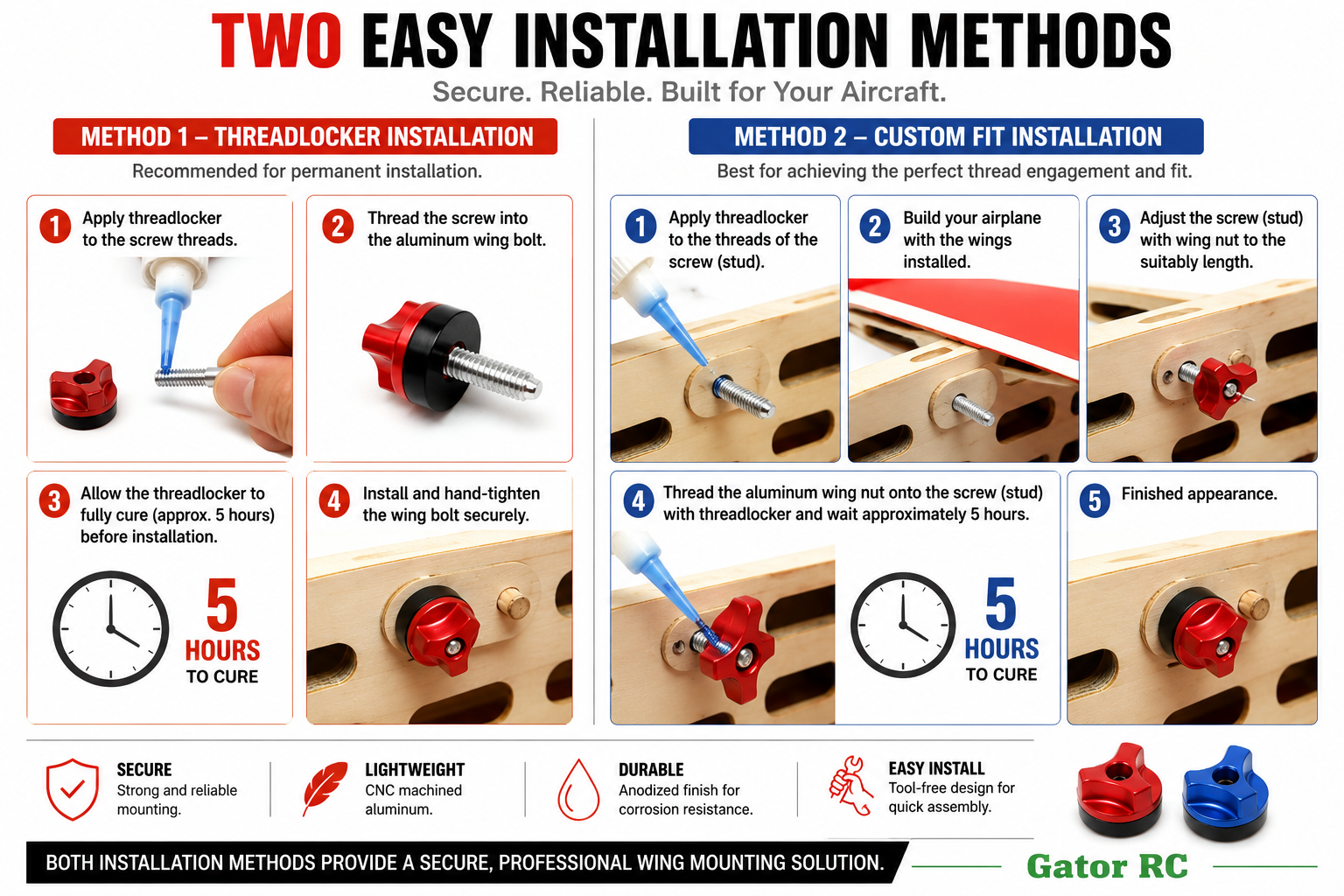 TWO EASY INSTALLATION METHODS

Secure. Reliable. Built for Your Aircraft.

METHOD 1 – THREADLOCKER INSTALLATION

Recommended for permanent installation.

1 Apply threadlocker to the screw threads.

2 Thread the screw into the aluminum wing bolt.

3 Allow the threadlocker to fully cure (approx. 5 hours) before installation.

5 HOURS TO CURE

4 Install and hand-tighten the wing bolt securely.

METHOD 2 – CUSTOM FIT INSTALLATION

Best for achieving the perfect thread engagement and fit.

1 Apply threadlocker to the threads of the screw (stud).

2 Build your airplane with the wings installed.

3 Adjust the screw (stud) with wing nut to the suitably length.

4 Thread the aluminum wing nut onto the screw (stud) with threadlocker and wait approximately 5 hours.

5 HOURS TO CURE

5 Finished appearance.

SECURE
Strong and reliable mounting.

LIGHTWEIGHT
CNC machined aluminum.

DURABLE
Anodized finish for corrosion resistance.

EASY INSTALL
Tool-free design for quick assembly.

BOTH INSTALLATION METHODS PROVIDE A SECURE, PROFESSIONAL WING MOUNTING SOLUTION.

Gator RC